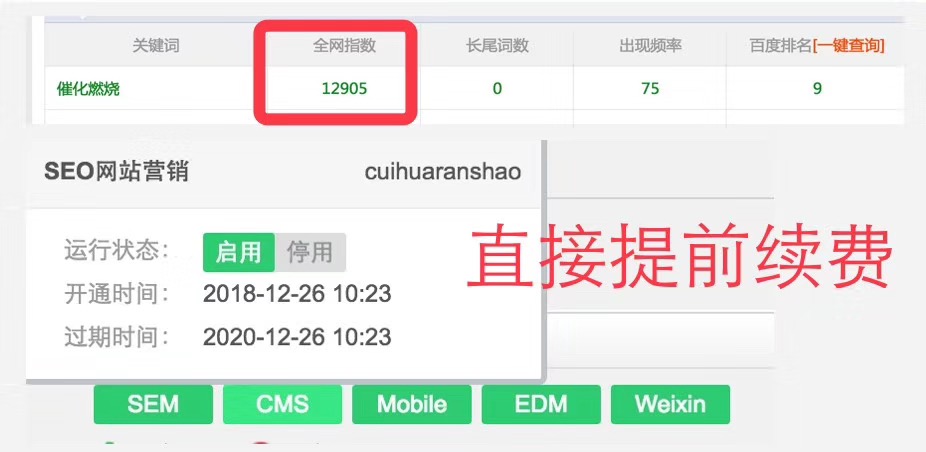 | 关键词 | 全网指数 | 长尾词数 | 出现频率 | 百度排名[一键查询] |
|---|---|---|---|---|
| 催化燃烧 | 12905 | 0 | 75 | 9 |

SEO网站营销 cuihuaranshao

运行状态: 启用 停用

开通时间: 2018-12-26 10:23

过期时间: 2020-12-26 10:23

直接提前续费

SEM CMS Mobile EDM Weixin